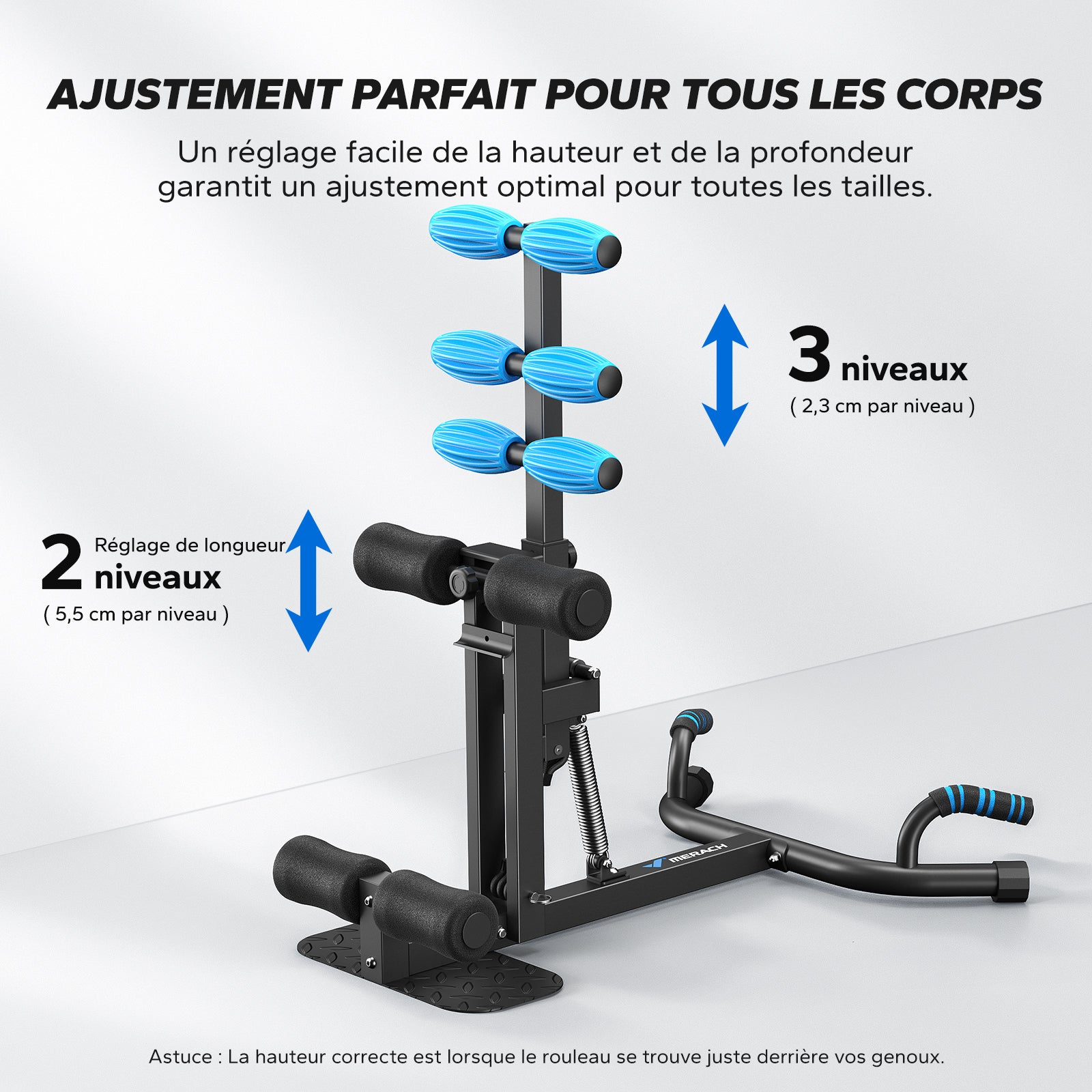 AJUSTEMENT PARFAIT POUR TOUS LES CORPS

Un réglage facile de la hauteur et de la profondeur garantit un ajustement optimal pour toutes les tailles.

3 niveaux
( 2,3 cm par niveau )

2 Réglage de longueur niveaux
( 5,5 cm par niveau )

MERACH

Astuce : La hauteur correcte est lorsque le rouleau se trouve juste derrière vos genoux.